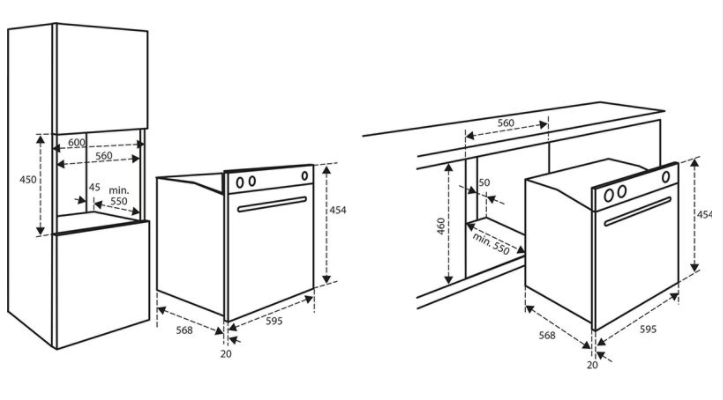 600
560
450
45
min.
550
454
568
595
20

560
50
460
min. 550
454
568
595
20